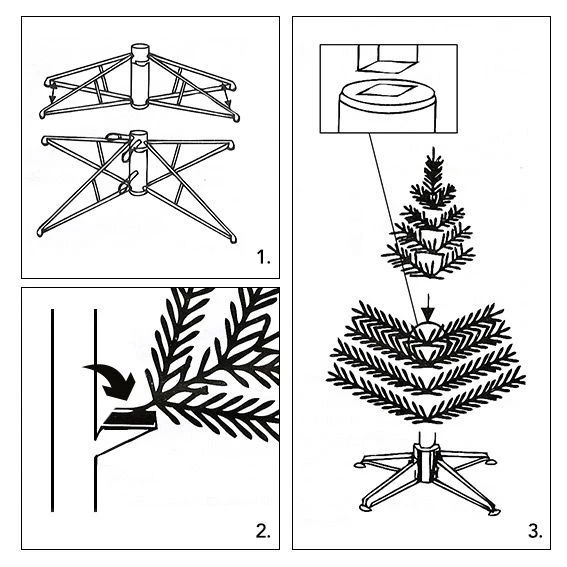 1.

2.

3.